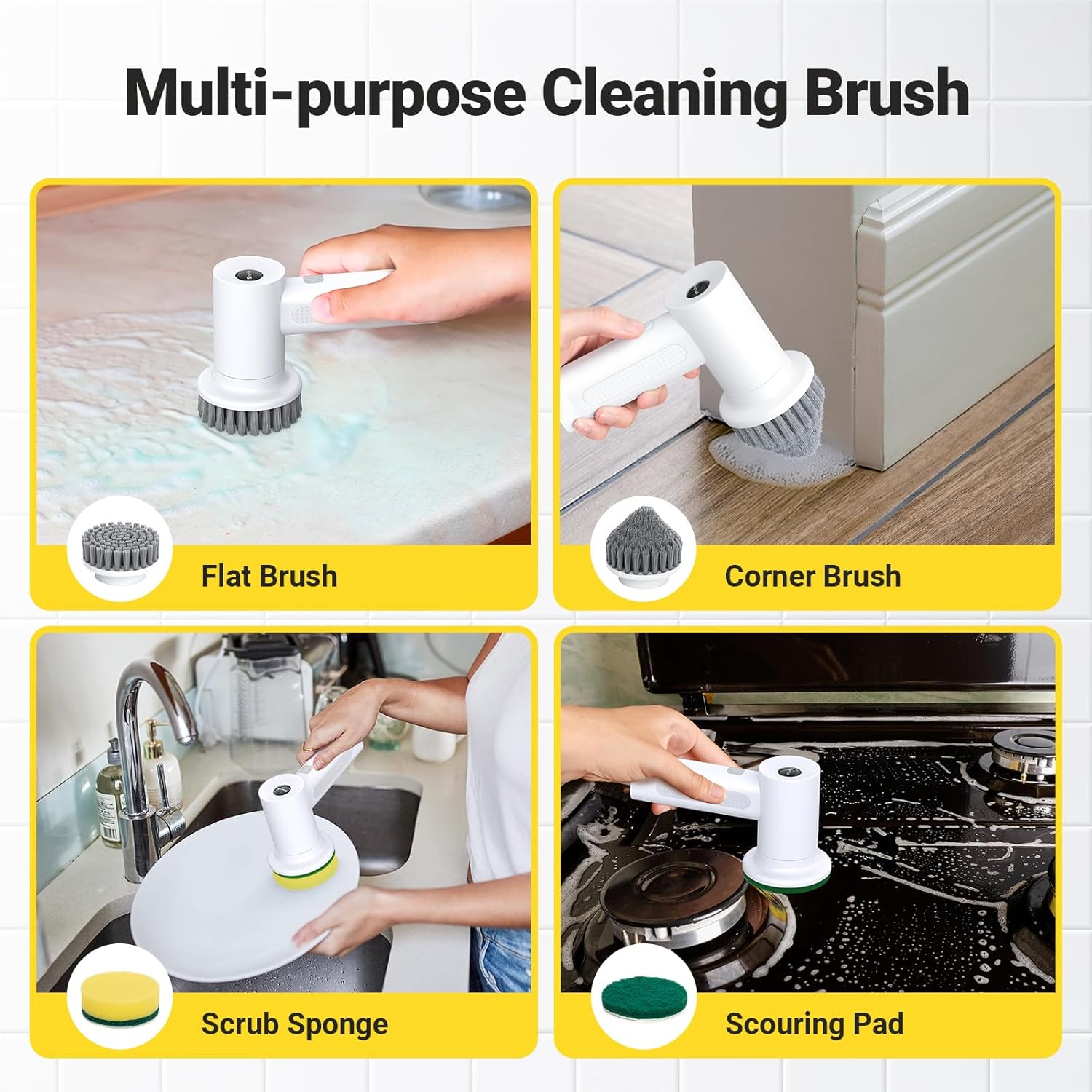 Multi-purpose Cleaning Brush

Flat Brush

Corner Brush

Scrub Sponge

Scouring Pad