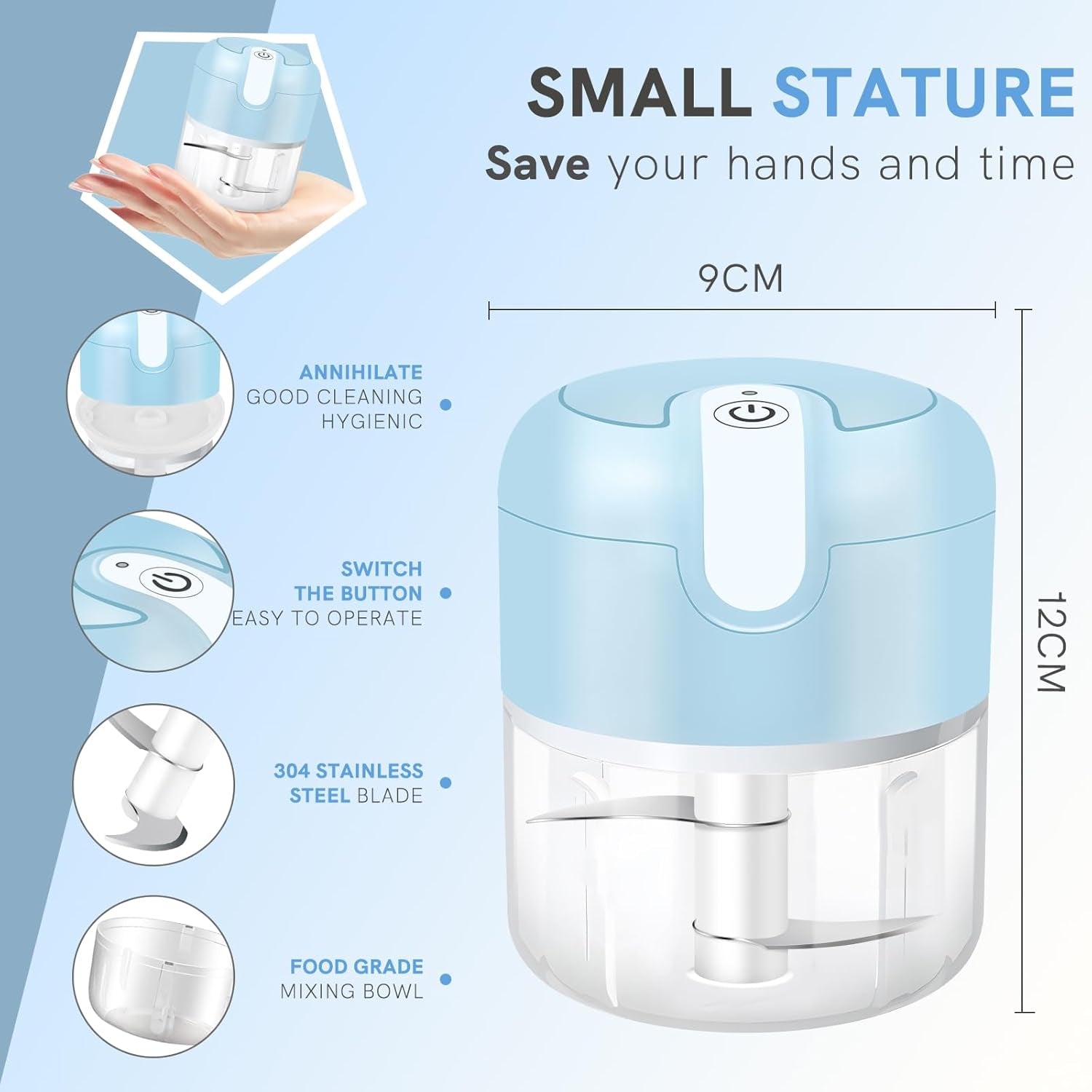 SMALL STATURE
Save your hands and time

9CM

12CM

ANNIHILATE
GOOD CLEANING
HYGIENIC

SWITCH
THE BUTTON
EASY TO OPERATE

304 STAINLESS
STEEL BLADE

FOOD GRADE
MIXING BOWL